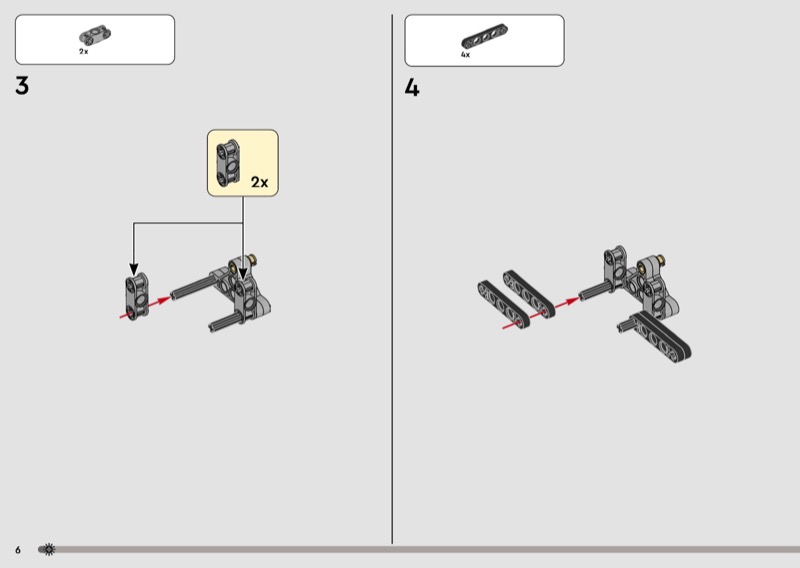 2x

3

2x

4x

4

6