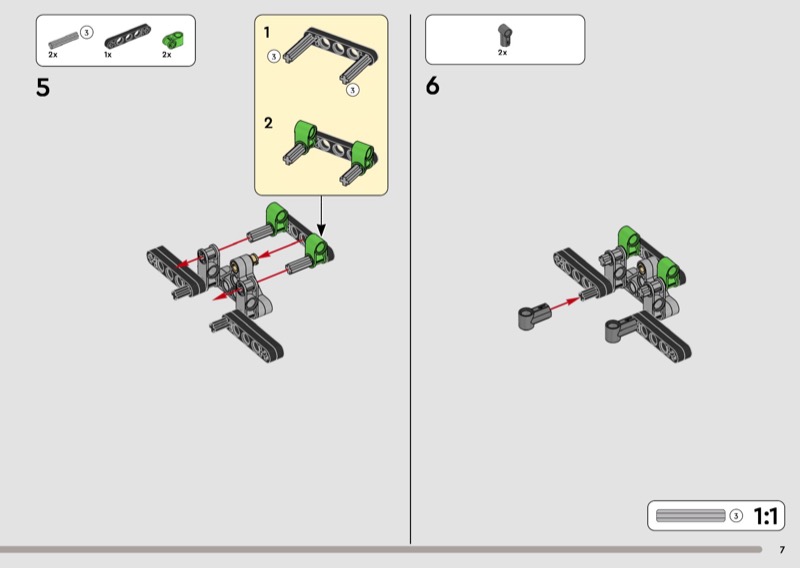 3
2x
1x
2x

5

1
3
3

2

2x

6

3 1:1

7