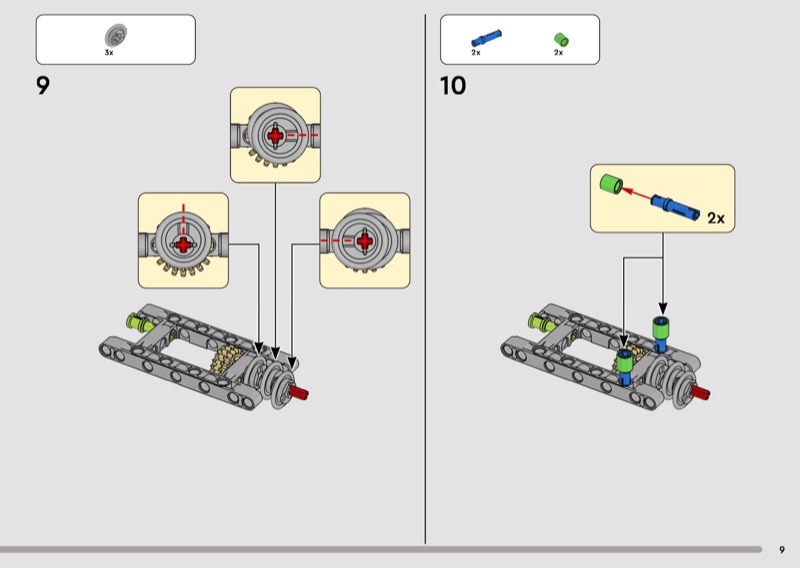 3x

9

2x 2x

10

2x

9