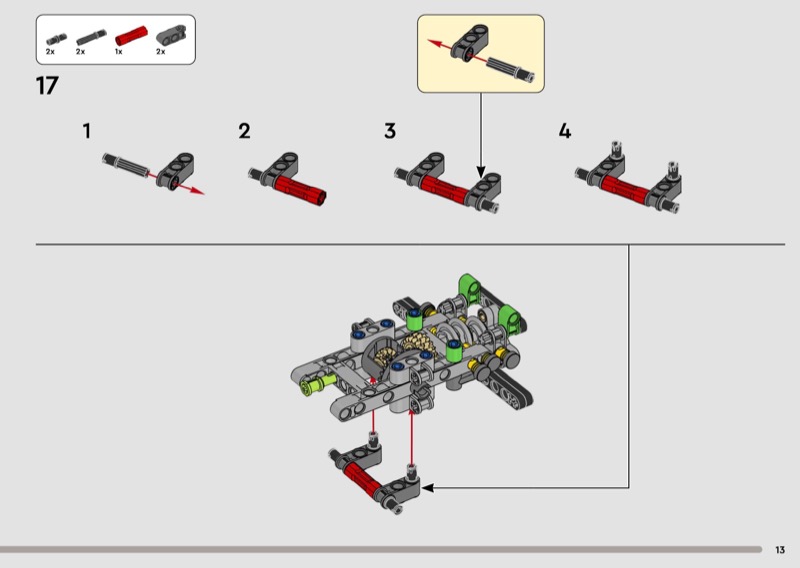 2x 2x 1x 2x

17

1

2

3

4

13