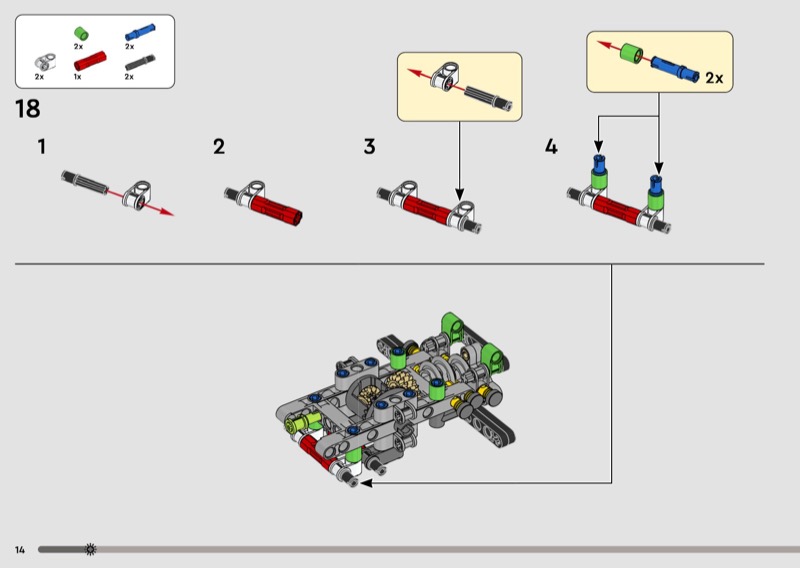 2x
2x
2x
1x
2x

18

1

2

3

4

2x

14