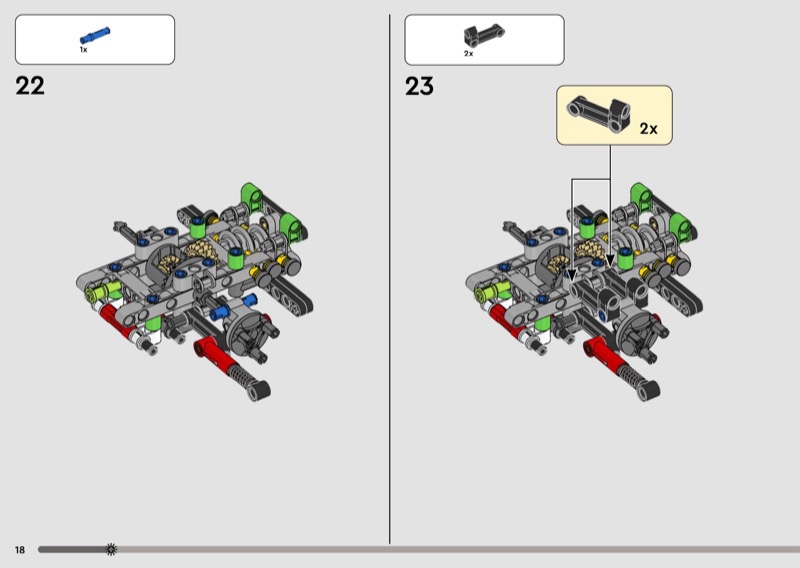 1x

22

2x

23

2x

18