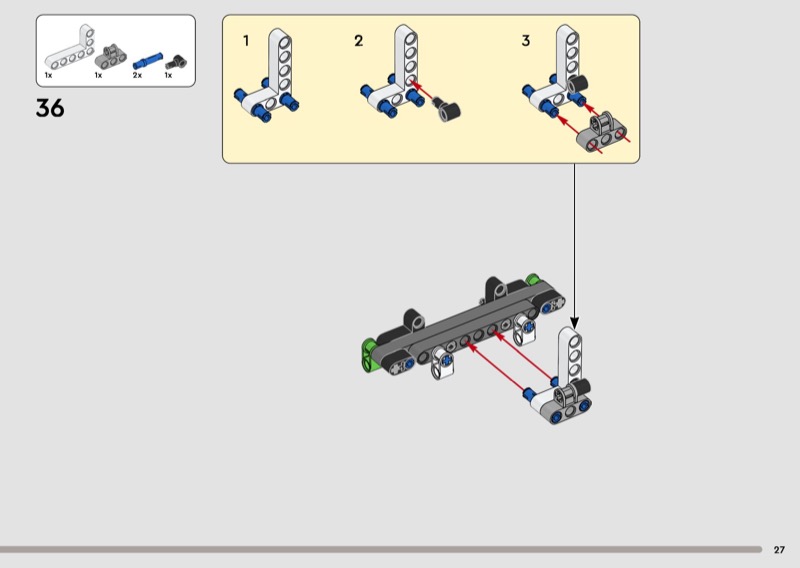 1x 1x 2x 1x

36

1

2

3

27