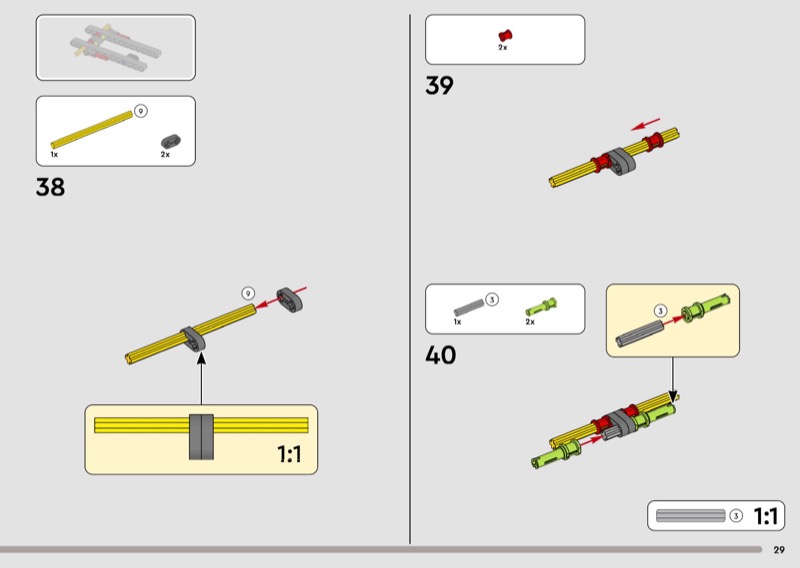 9

1x

2x

38

9

1:1

2x

39

3

1x

2x

40

3

3

1:1

29