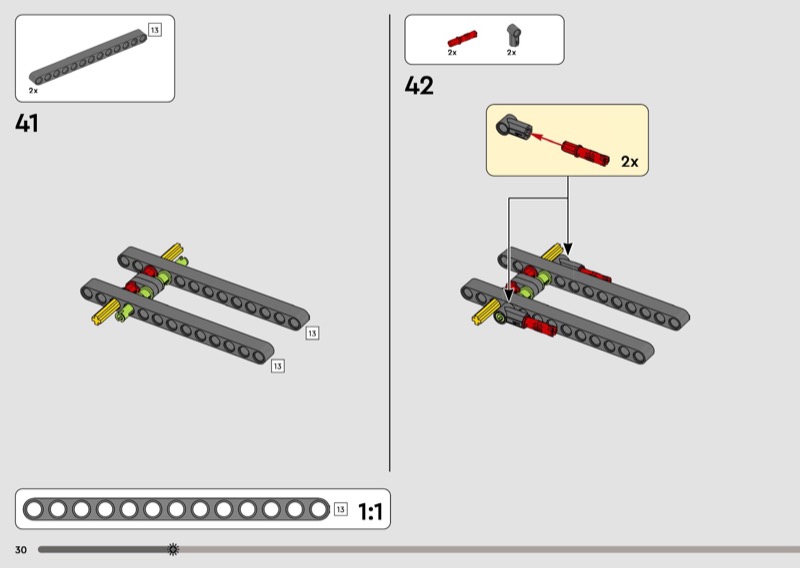 13
2x

41

13

13

2x 2x

42

2x

13 1:1

30