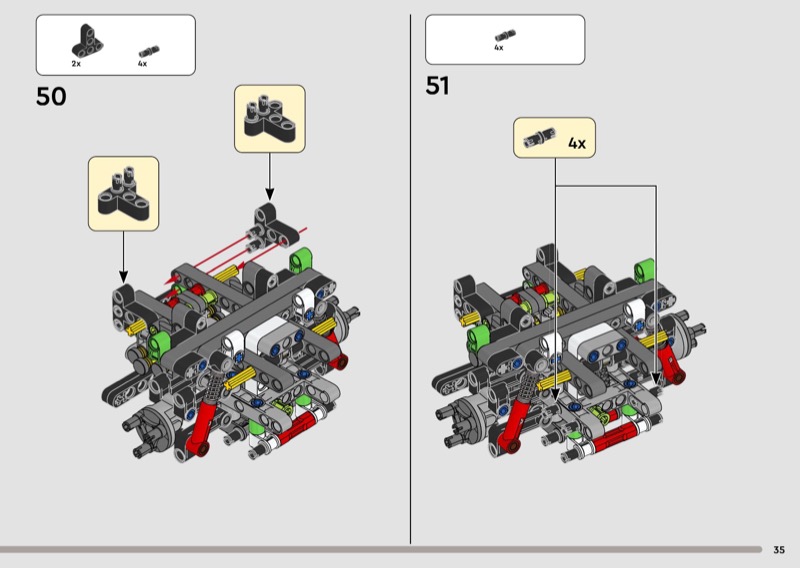 2x
4x
50

4x
51
4x

35