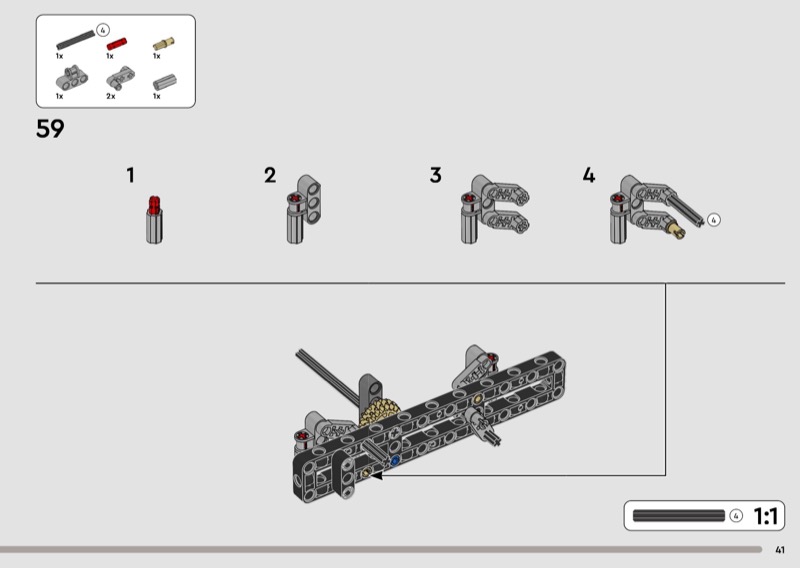 4
1x
1x
1x
1x
2x
1x

59

1

2

3

4

4

4 1:1

41