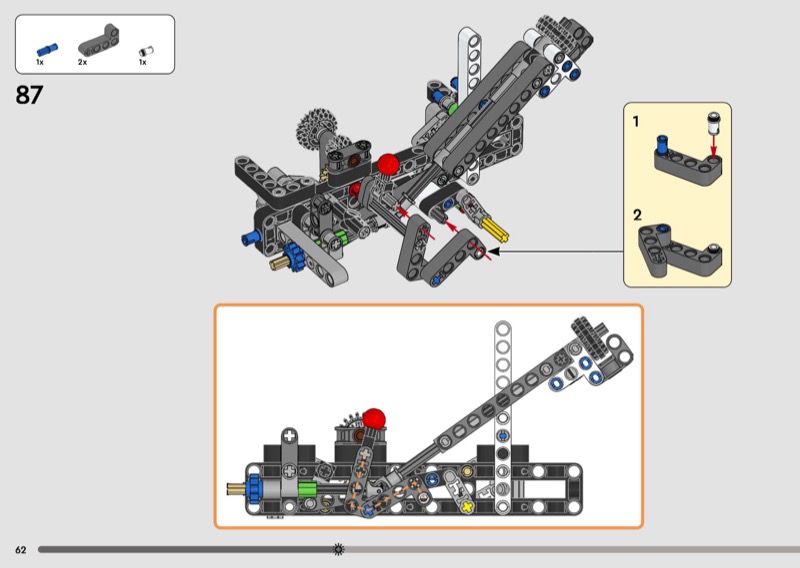 1x
2x
1x

87

1

2

62