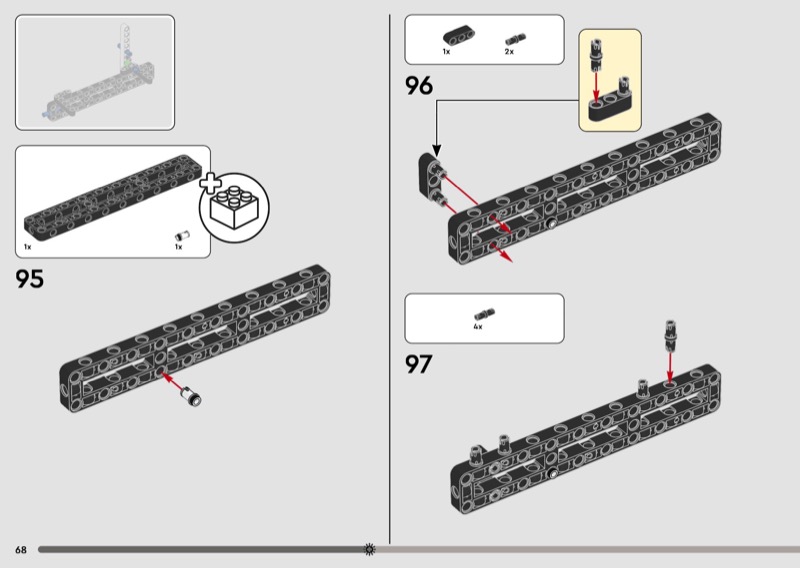 1x

1x

95

1x

2x

96

4x

97

68