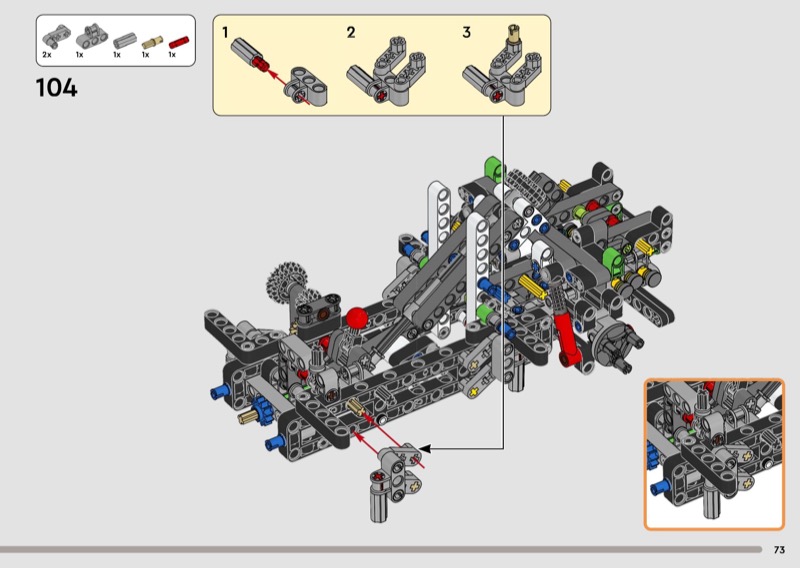 2x 1x 1x 1x 1x

104

1

2

3

73