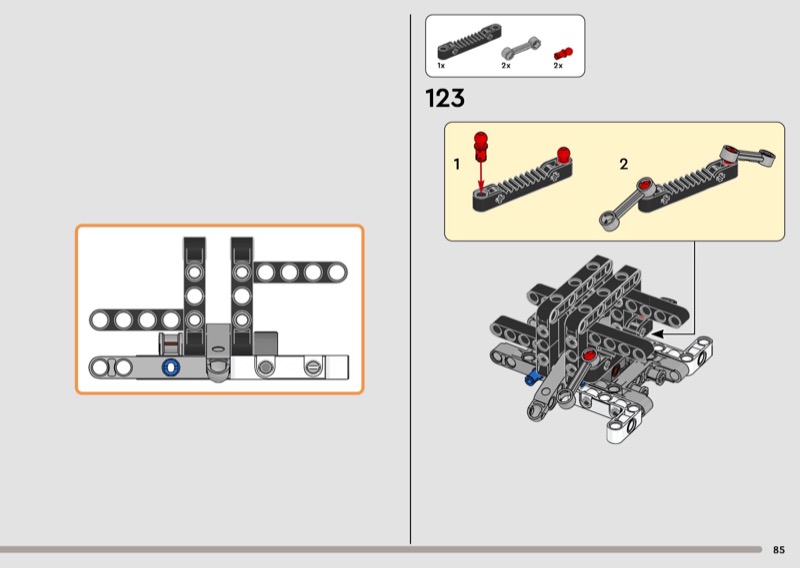 1x 2x 2x

123

1

2

85