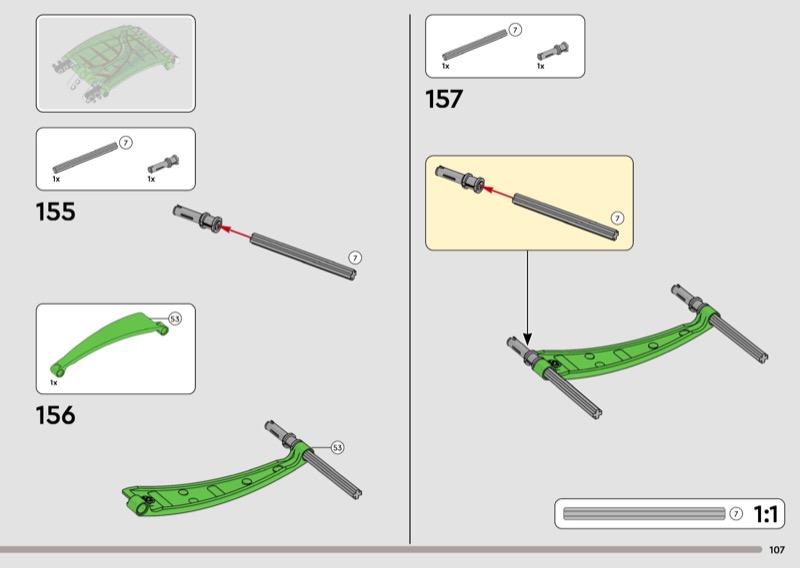 7
1x
1x

155

7

53
1x

156

53

7
1x
1x

157

7

7
1:1

107