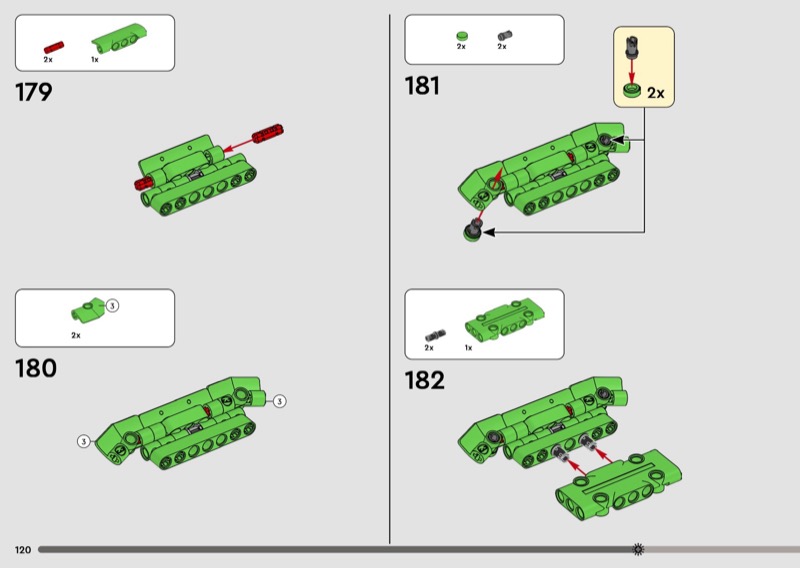 2x 1x

179

3

2x

180

3

3

2x 2x

181

2x

2x 1x

182

120