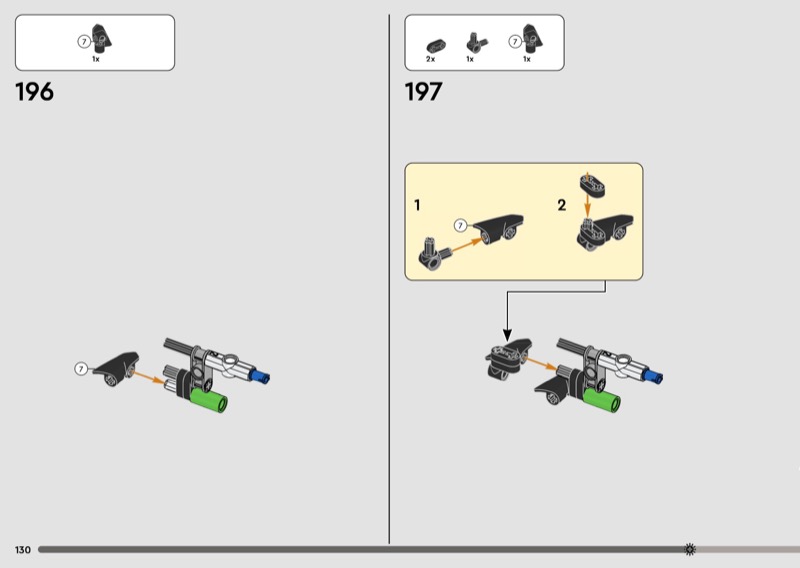 7
1x

196

7

2x 1x 7
1x

197

1
7

2

130