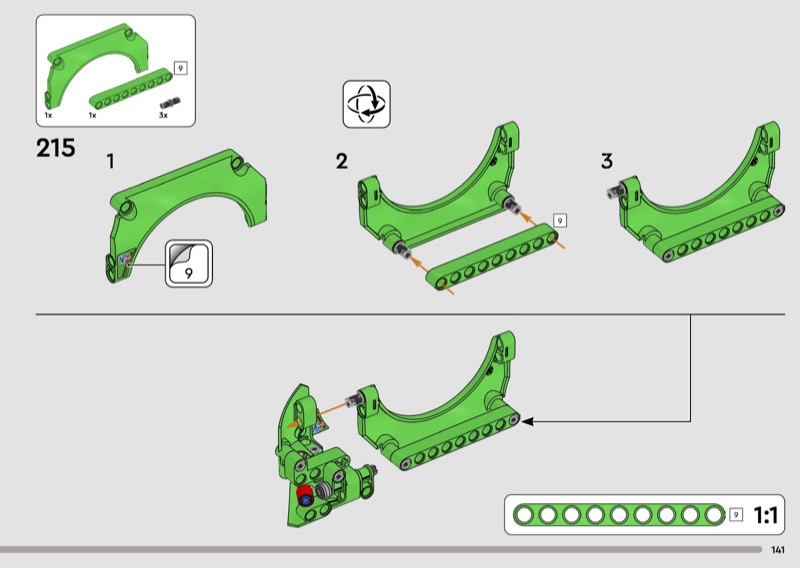 9
1x
1x
3x

215

1

9

2

9

3

9
1:1

141