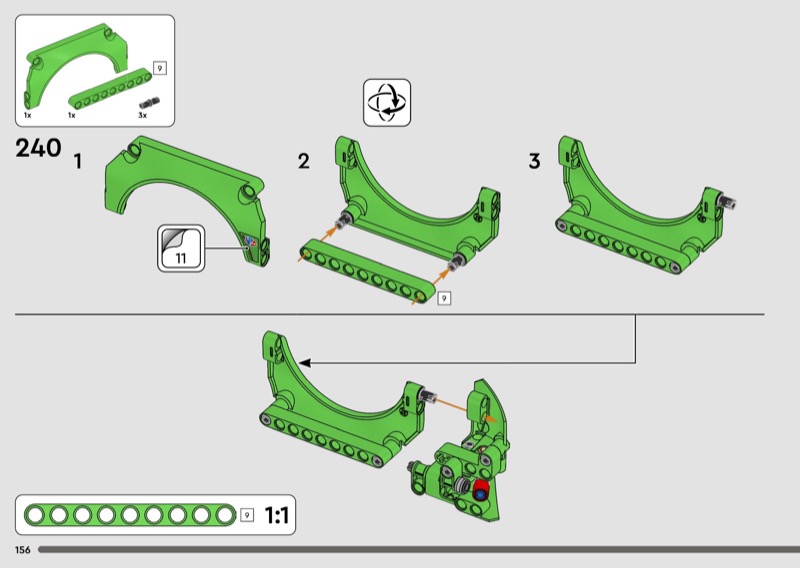 9
1x
1x
3x
240
1
11
2
9
3
9
1:1
156