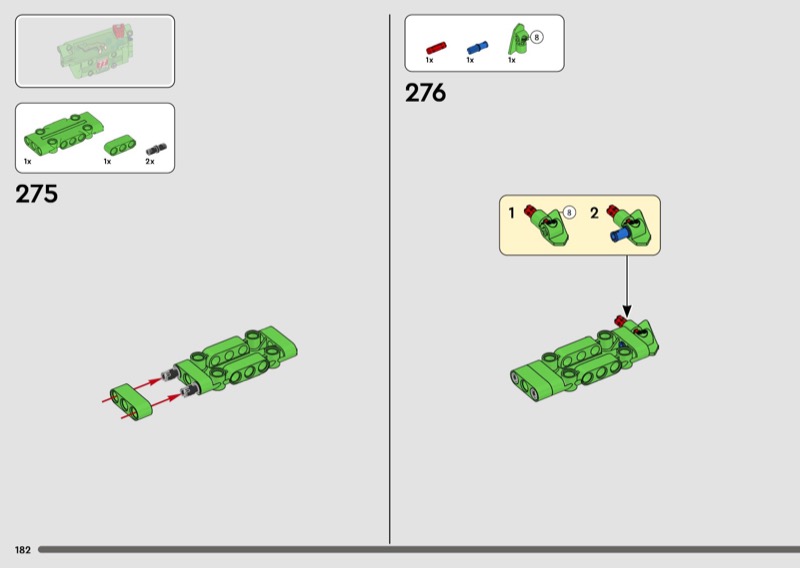 1x 1x 2x

275

1x 1x 1x 8

276

1 8 2

182