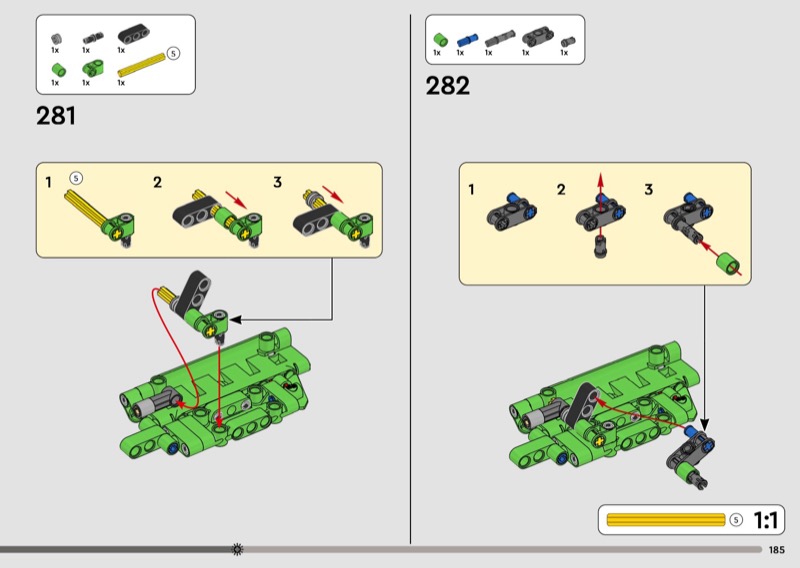 1x 1x 1x
1x 1x 1x 5

281

1 5 2 3

1x 1x 1x 1x 1x

282

1 2 3

5 1:1

185