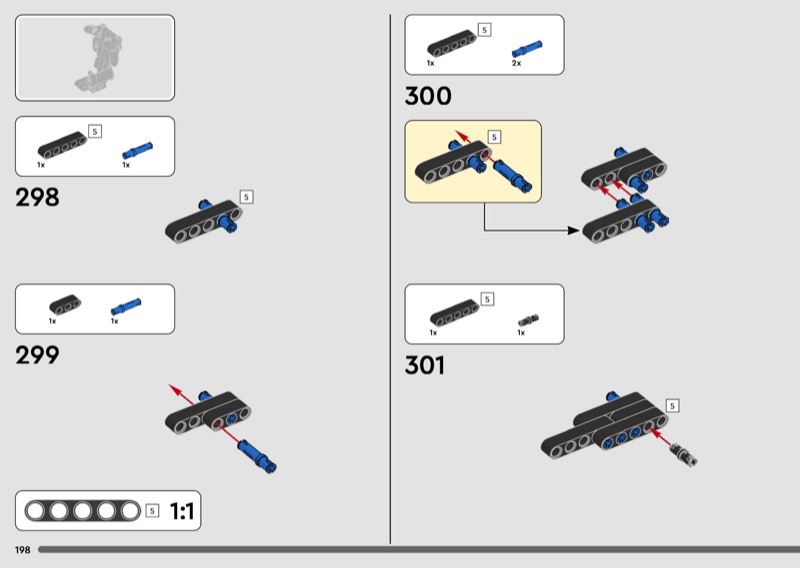 5
1x
1x
298
5

1x
1x
299

5
1:1
198

5
1x
2x
300
5

5
1x
1x
301
5