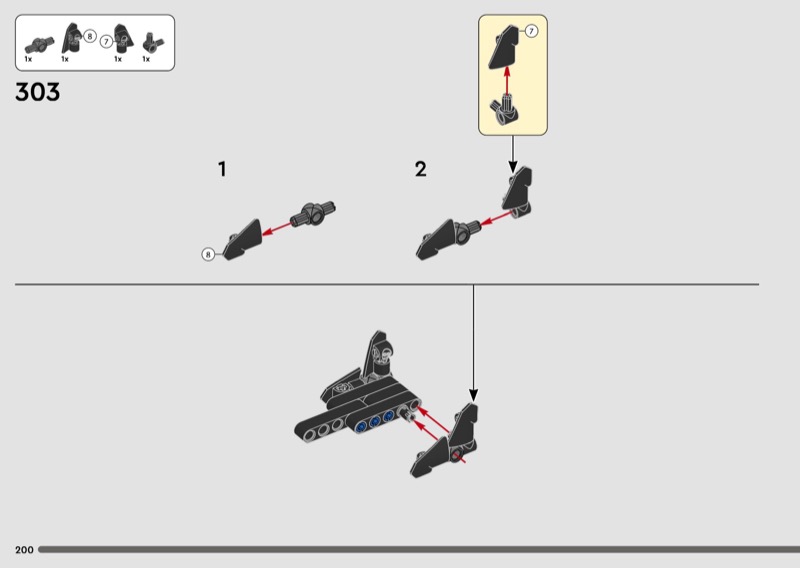 1x 1x 8 7 1x 1x

303

7

1

2

8

200