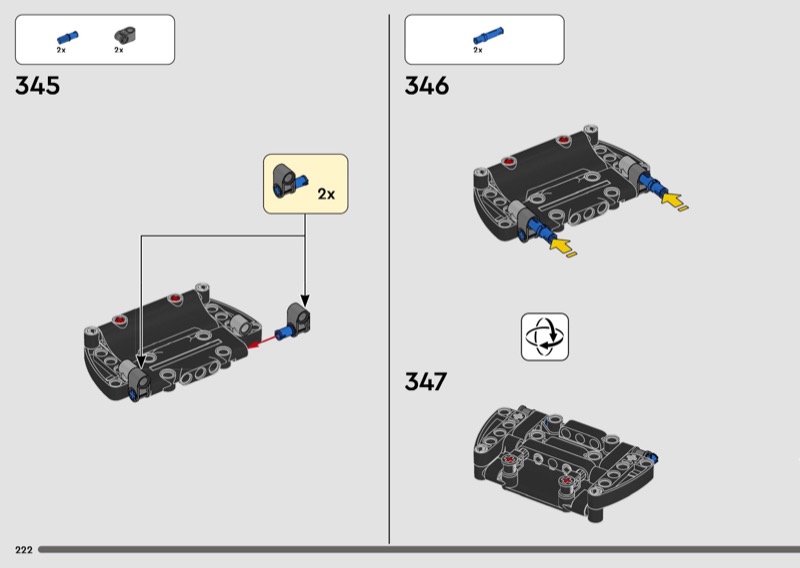 2x 2x

345

2x

2x

346

347

222