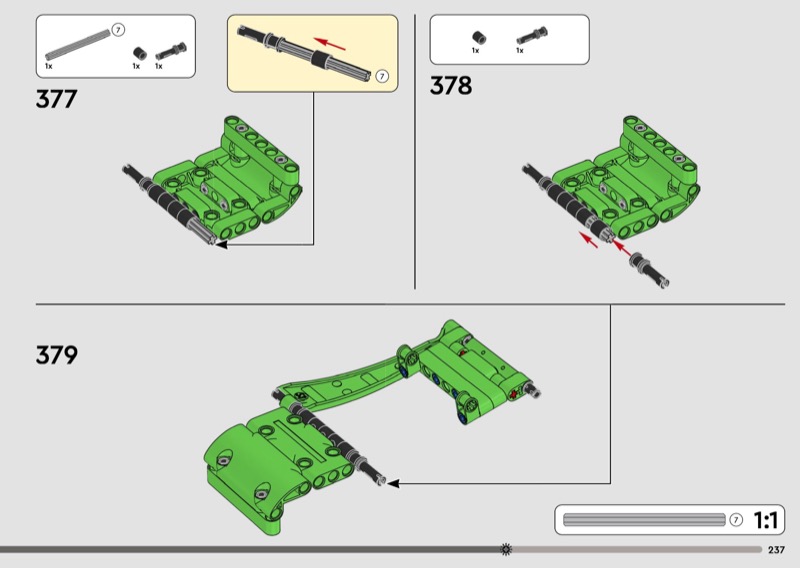 7
1x 1x 1x
377
7
1x 1x
378
379
7 1:1
237