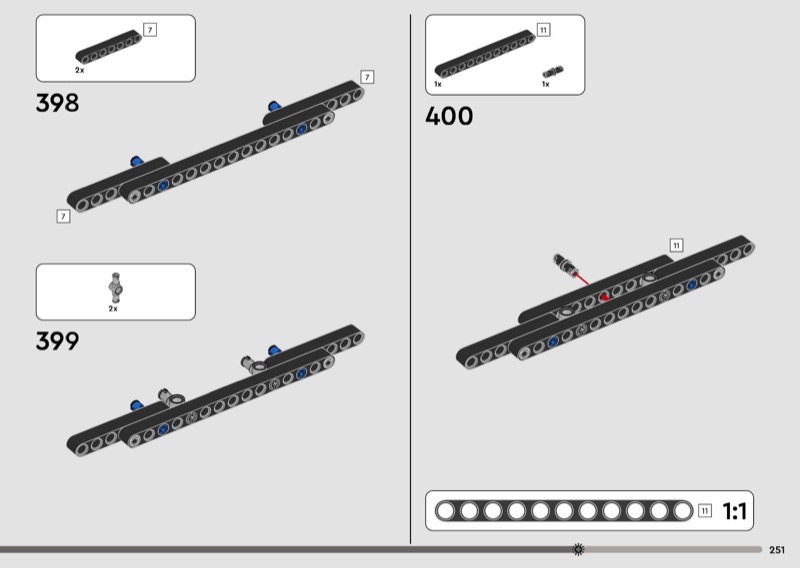 7
2x
398
7
7

2x
399

11
1x
1x
400
11

11 1:1

251