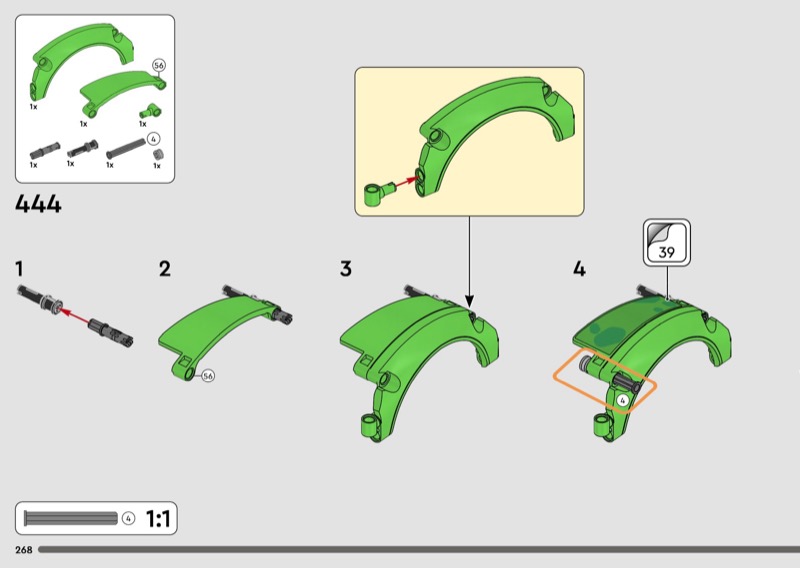 56
1x
1x
1x
4
1x
1x
1x
1x

444

1

2

56

3

4

39

4

4 1:1

268