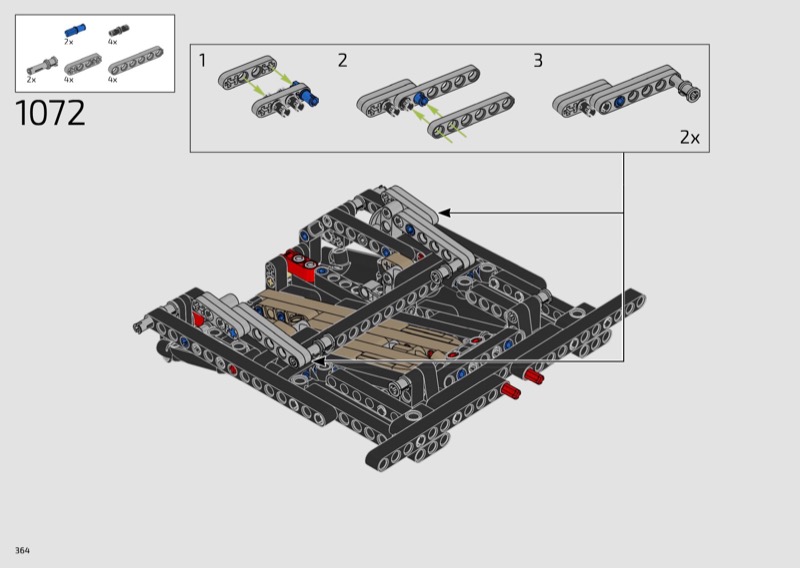 2x
4x
2x
4x
4x

1072

1

2

3

2x

364