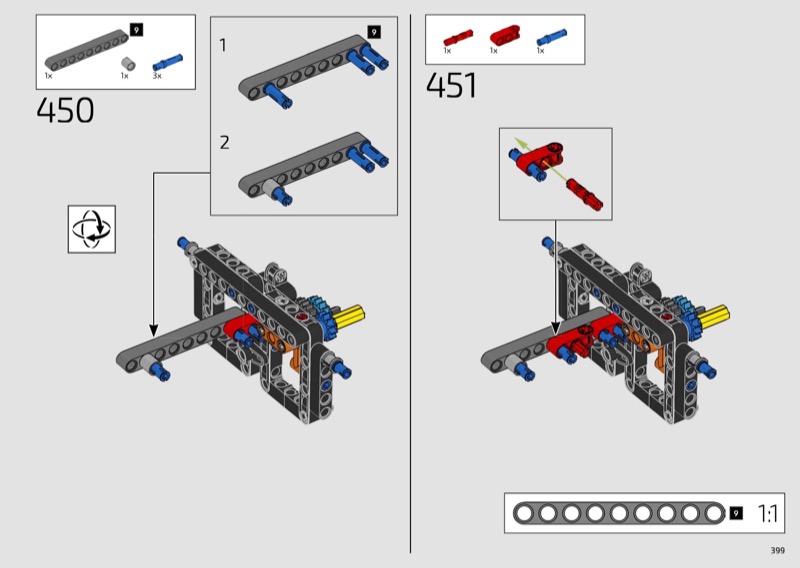 9

1x 1x 3x

450

1

9

2

1x 1x 1x

451

9 1:1

399