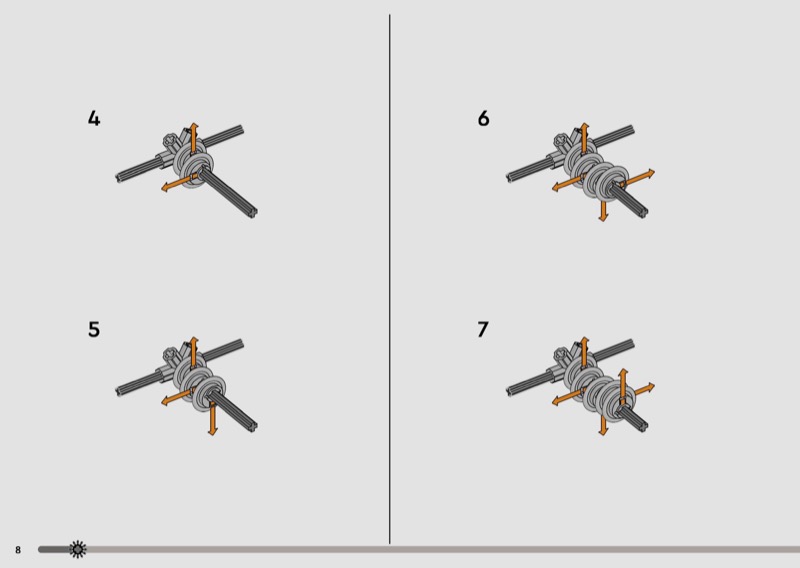 4

5

6

7

8