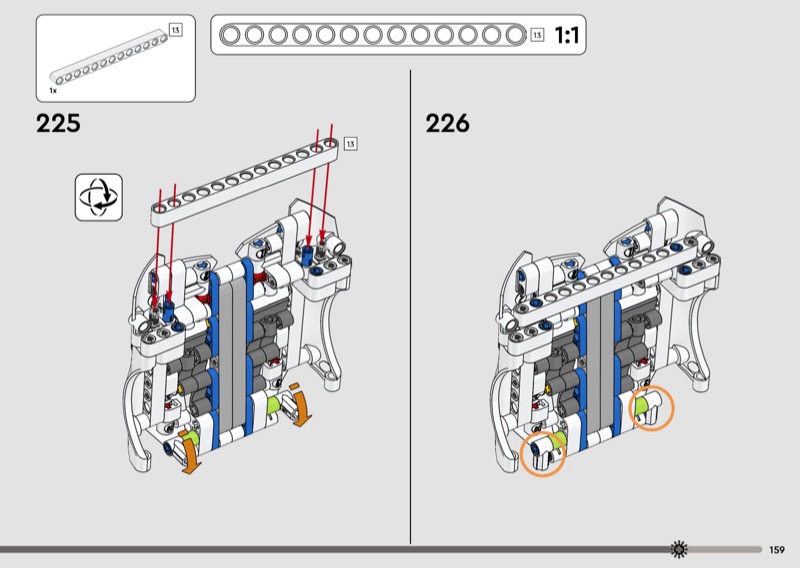 13

1x

13 1:1

225

13

226

159