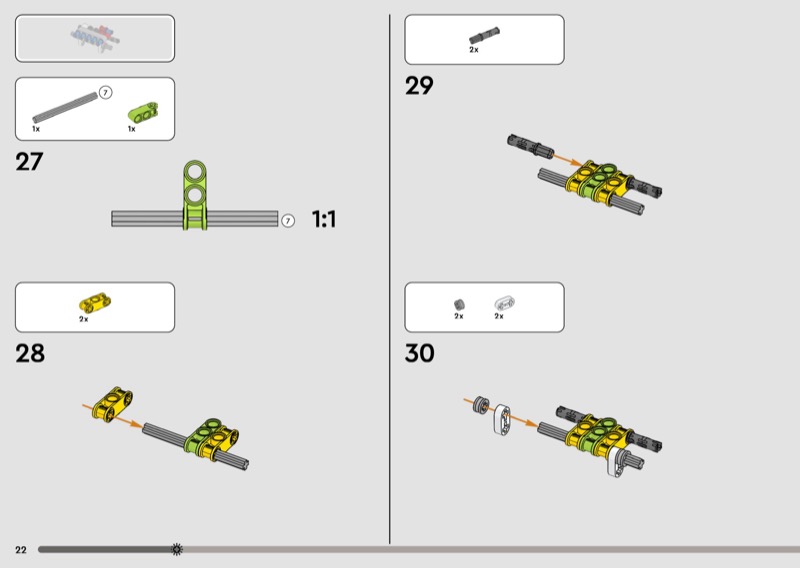 7
1x
1x

27

7
1:1

2x

28

2x

29

2x
2x

30

22