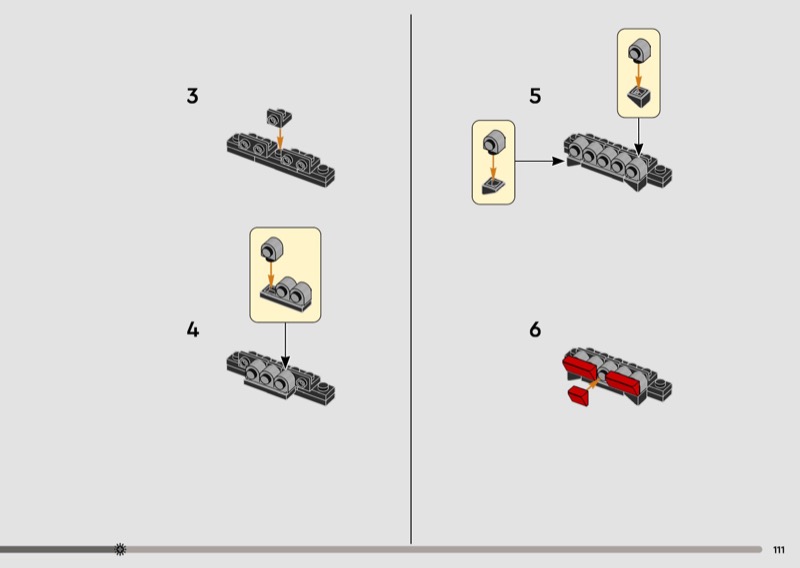 3

4

5

6

111