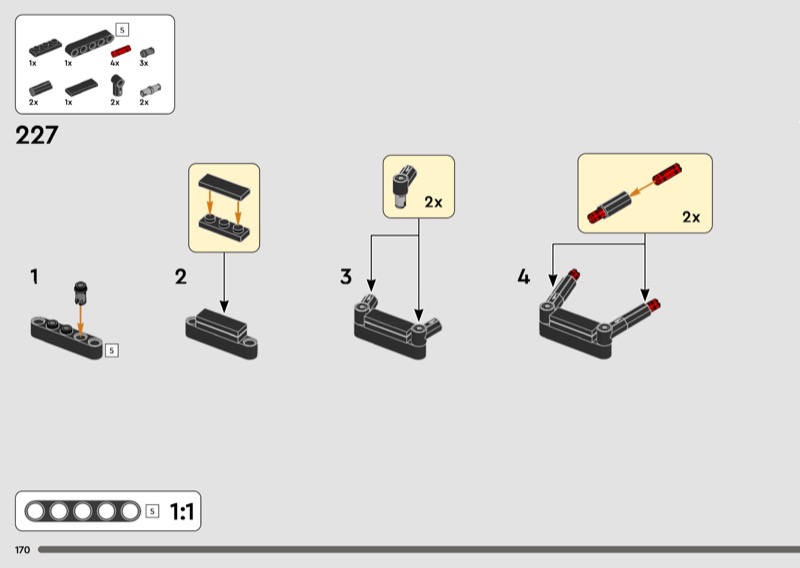 5
1x 1x 4x 3x
2x 1x 2x 2x

227

1

5

2

3

2x

4

2x

5 1:1

170