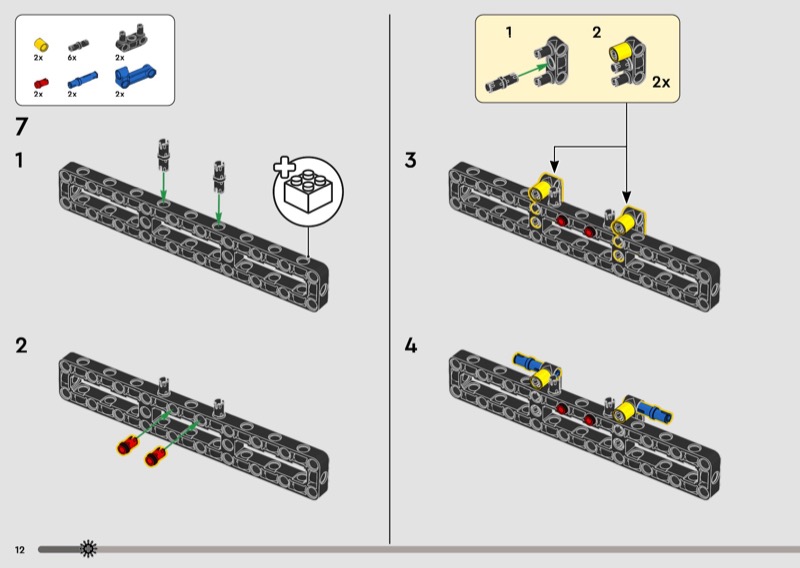 2x 6x 2x
2x 2x 2x

7

1

2

1 2
2x

3

4

12