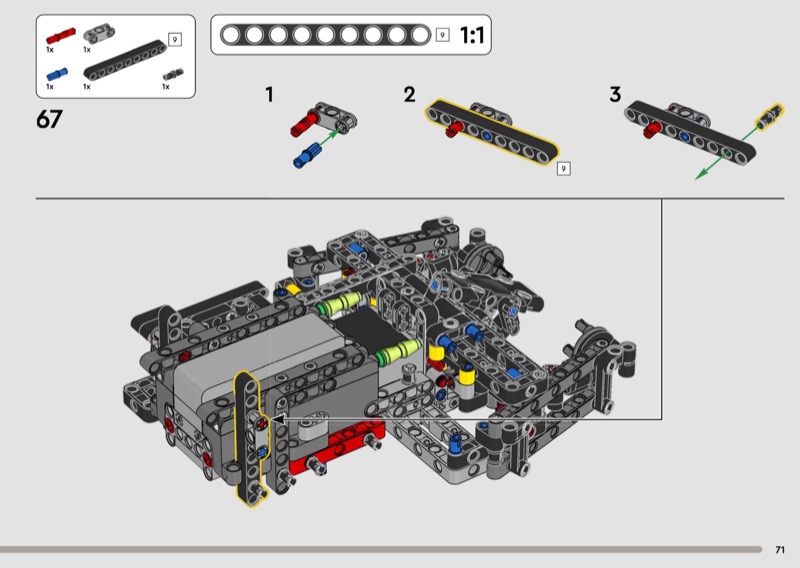 1x
1x
9
1x
1x
1x

9
1:1

67

1
2
9
3

71