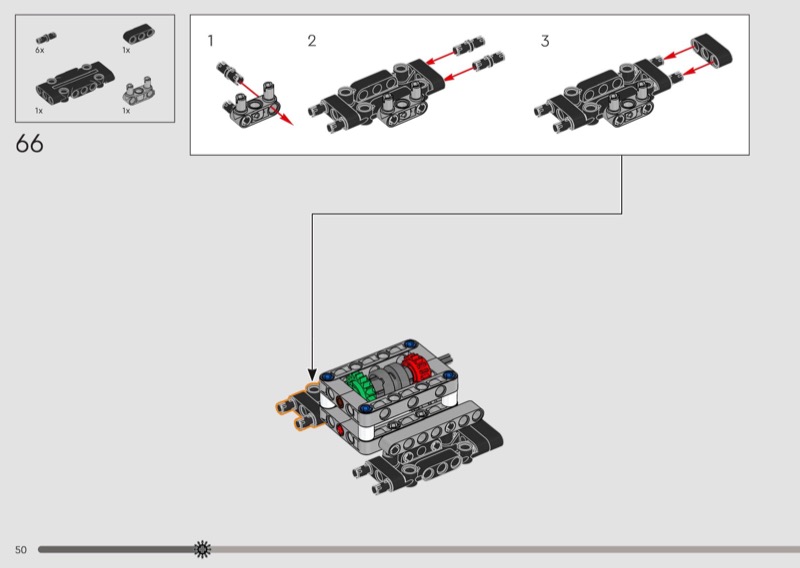 6x
1x
1x
1x

66

1
2
3

50