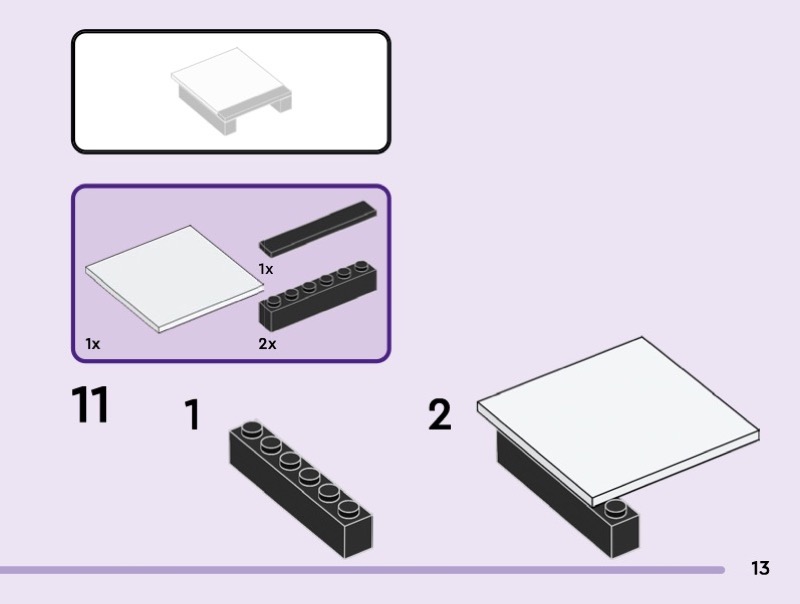 1x

1x

2x

11

1

2

13