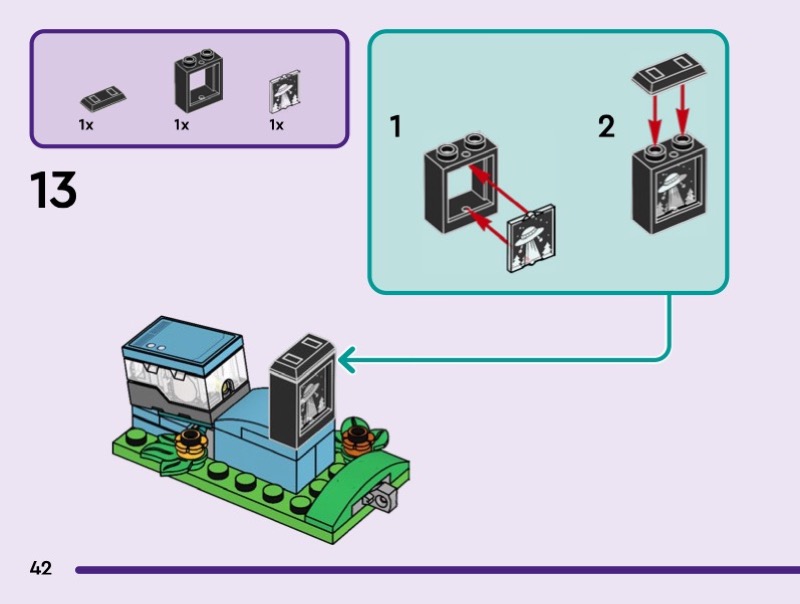 1x 1x 1x

13

1

2

42