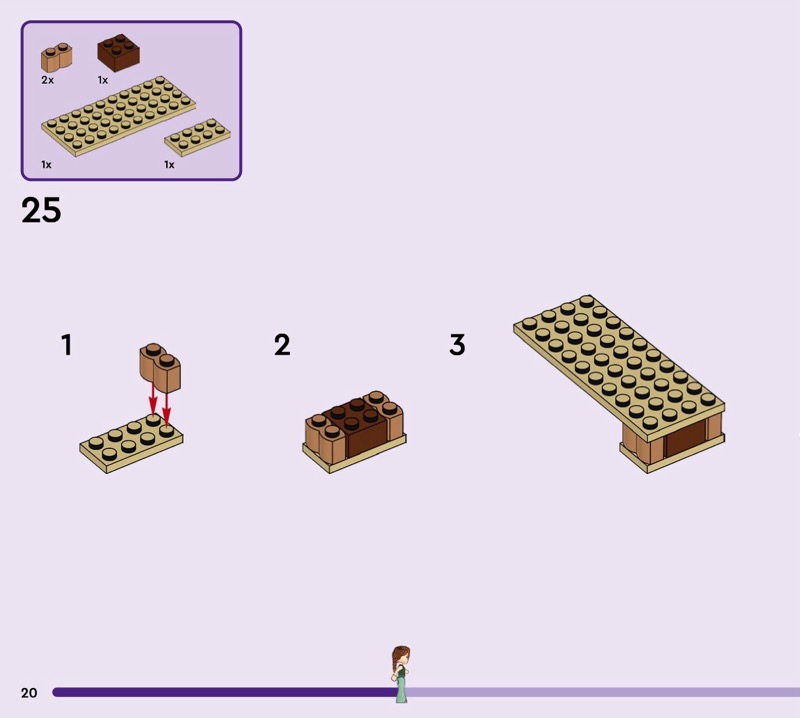 2x
1x
1x
1x

25

1

2

3

20