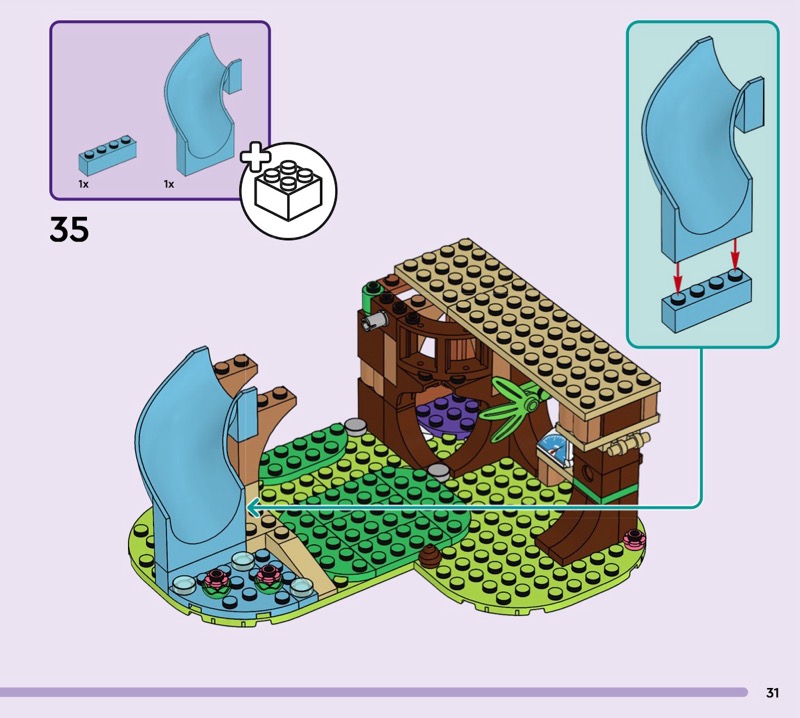 1x
1x

35

31