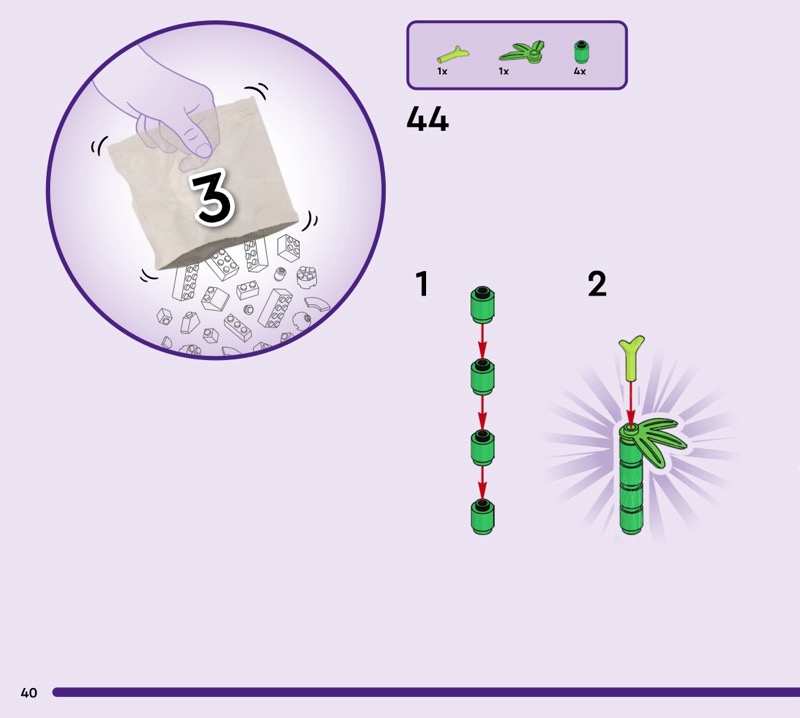 3

1x 1x 4x

44

1

2

40