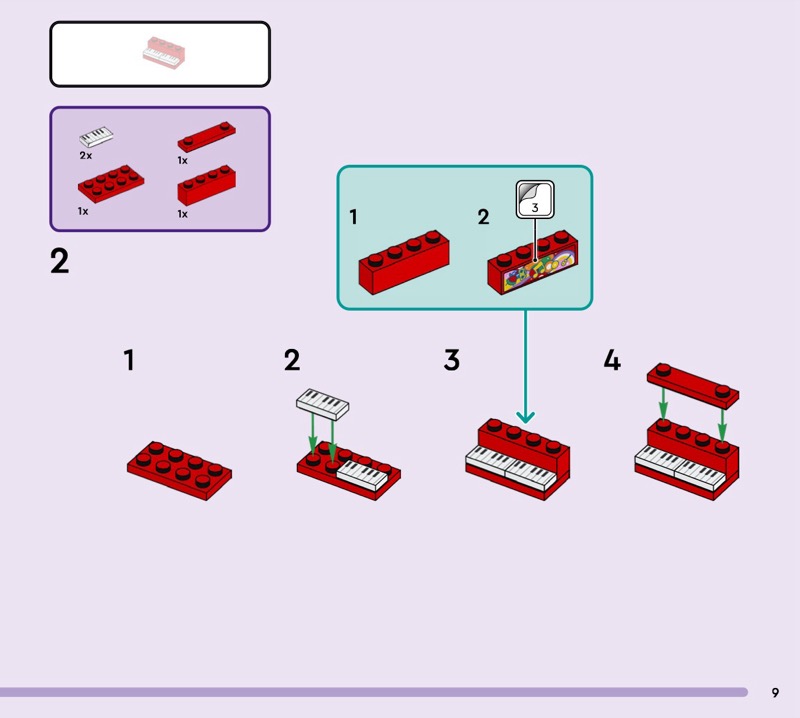 2x

1x

1x

1x

2

1

2

3

1

2

3

4

9