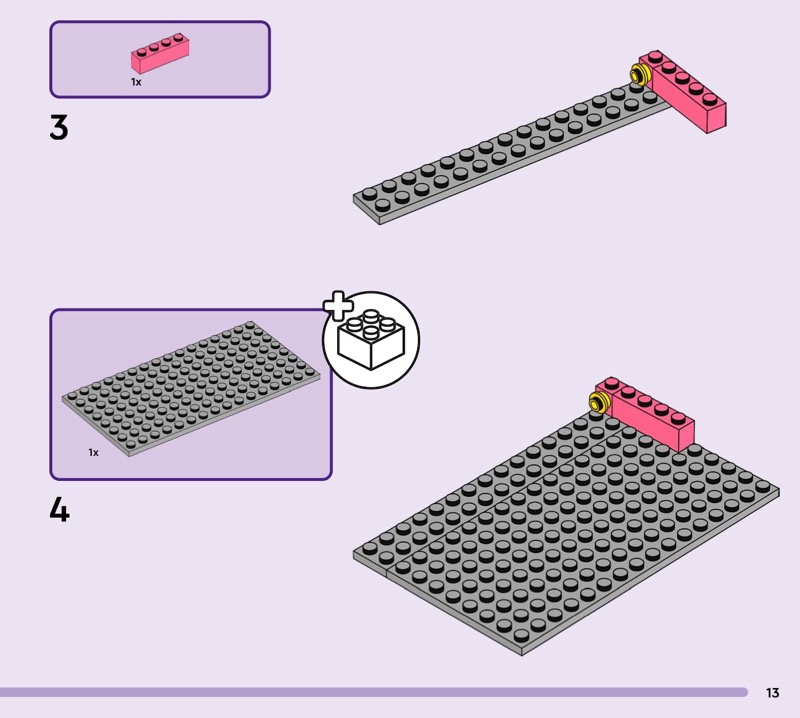 1x

3

1x

4

13