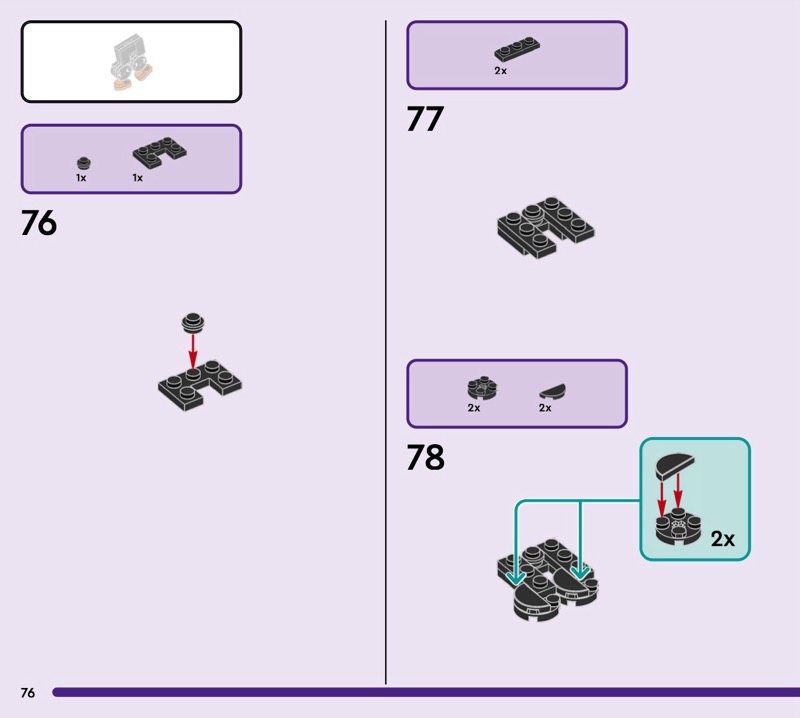 1x 1x

76

2x

77

2x 2x

78

2x

76