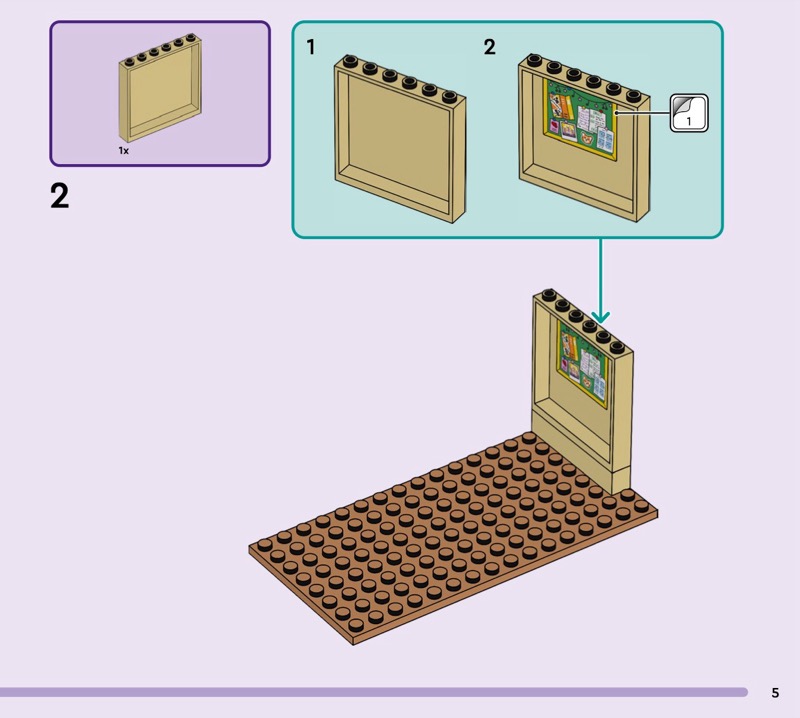 1x

2

1

2

1

5