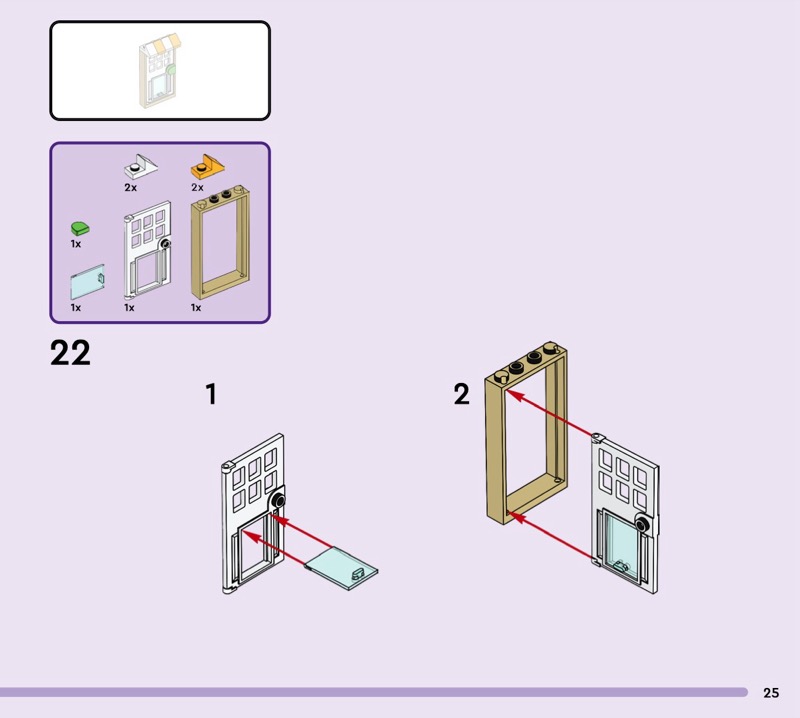 2x
2x
1x
1x
1x
1x

22

1

2

25