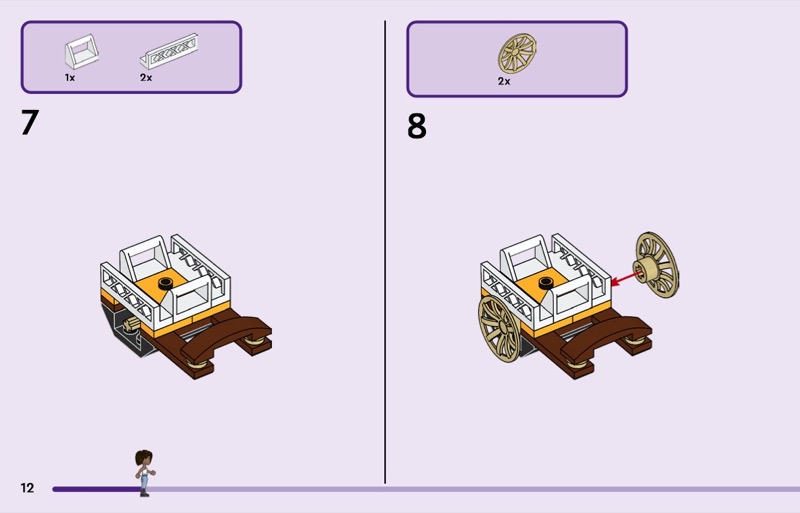 1x 2x

7

2x

8

12