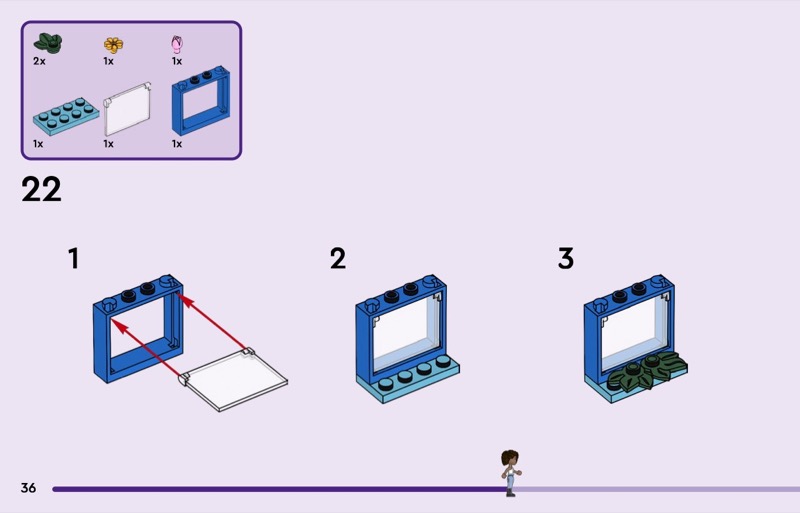 2x
1x
1x
1x
1x
1x

22

1

2

3

36